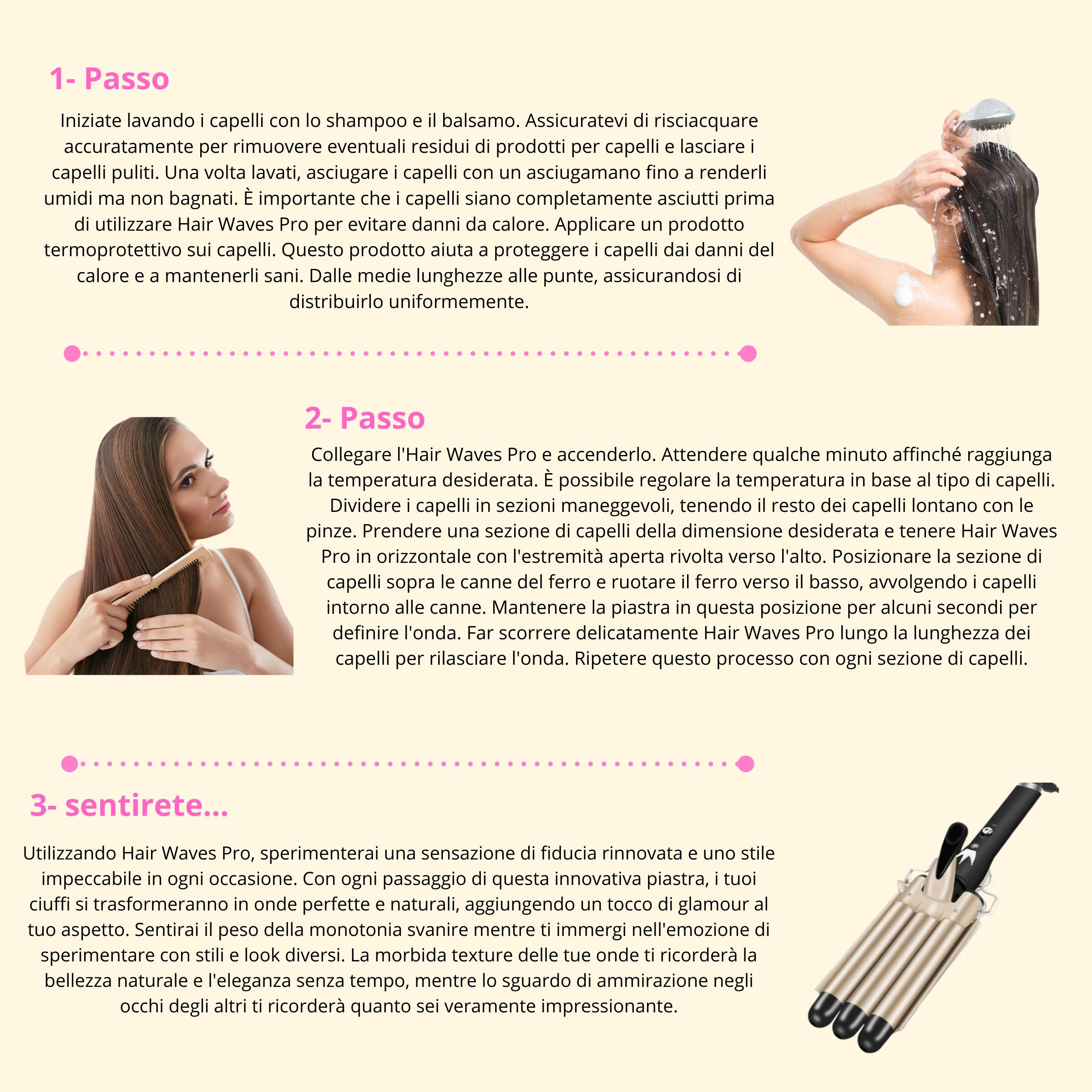 1- Passo

Iniziate lavando i capelli con lo shampoo e il balsamo. Assicuratevi di risciacquare accuratamente per rimuovere eventuali residui di prodotti per capelli e lasciare i capelli puliti. Una volta lavati, asciugare i capelli con un asciugamano fino a renderli umidi ma non bagnati. È importante che i capelli siano completamente asciutti prima di utilizzare Hair Waves Pro per evitare danni da calore. Applicare un prodotto termoprotettivo sui capelli. Questo prodotto aiuta a proteggere i capelli dai danni del calore e a mantenerli sani. Dalle medie lunghezze alle punte, assicurandosi di distribuirlo uniformemente.

2- Passo

Collegare l'Hair Waves Pro e accenderlo. Attendere qualche minuto affinché raggiunga la temperatura desiderata. È possibile regolare la temperatura in base al tipo di capelli. Dividere i capelli in sezioni maneggevoli, tenendo il resto dei capelli lontano con le pinze. Prendere una sezione di capelli della dimensione desiderata e tenere Hair Waves Pro in orizzontale con l'estremità aperta rivolta verso l'alto. Posizionare la sezione di capelli sopra le canne del ferro e ruotare il ferro verso il basso, avvolgendo i capelli intorno alle canne. Mantenere la piastra in questa posizione per alcuni secondi per definire l'onda. Far scorrere delicatamente Hair Waves Pro lungo la lunghezza dei capelli per rilasciare l'onda. Ripetere questo processo con ogni sezione di capelli.

3- sentirete...

Utilizzando Hair Waves Pro, sperimenterai una sensazione di fiducia rinnovata e uno stile impeccabile in ogni occasione. Con ogni passaggio di questa innovativa piastra, i tuoi ciuffi si trasformeranno in onde perfette e naturali, aggiungendo un tocco di glamour al tuo aspetto. Sentirai il peso della monotonia svanire mentre ti immergi nell'emozione di sperimentare con stili e look diversi. La morbida texture delle tue onde ti ricorderà la bellezza naturale e l'eleganza senza tempo, mentre lo sguardo di ammirazione negli occhi degli altri ti ricorderà quanto sei veramente impressionante.